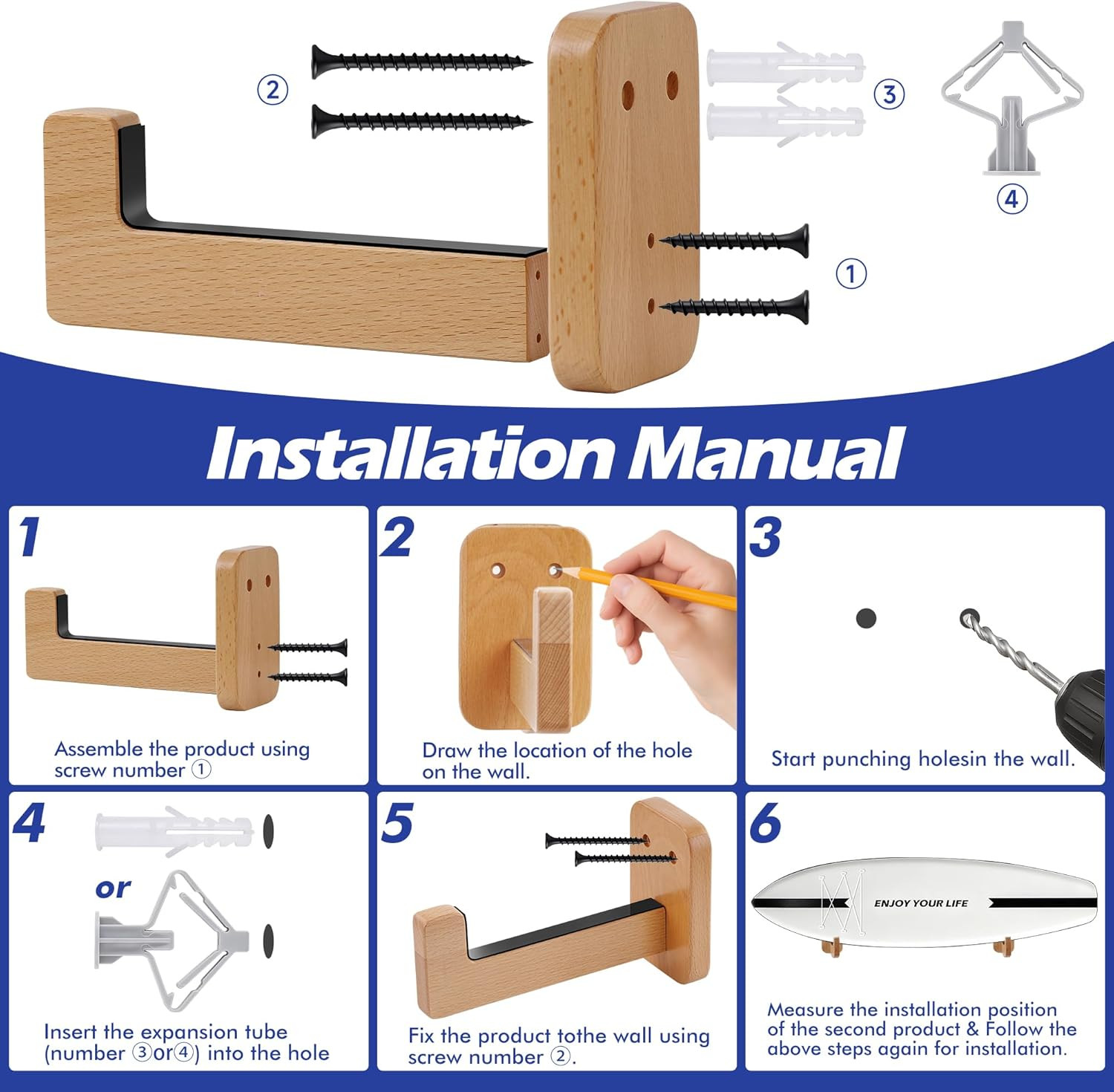 ②

③

④

①

Installation Manual

1

Assemble the product using screw number ①

2

Draw the location of the hole on the wall.

3

Start punching holesin the wall.

4

or

Insert the expansion tube (number ③or④) into the hole

5

Fix the product tothe wall using screw number ②.

6

ENJOY YOUR LIFE

Measure the installation position of the second product & Follow the above steps again for installation.