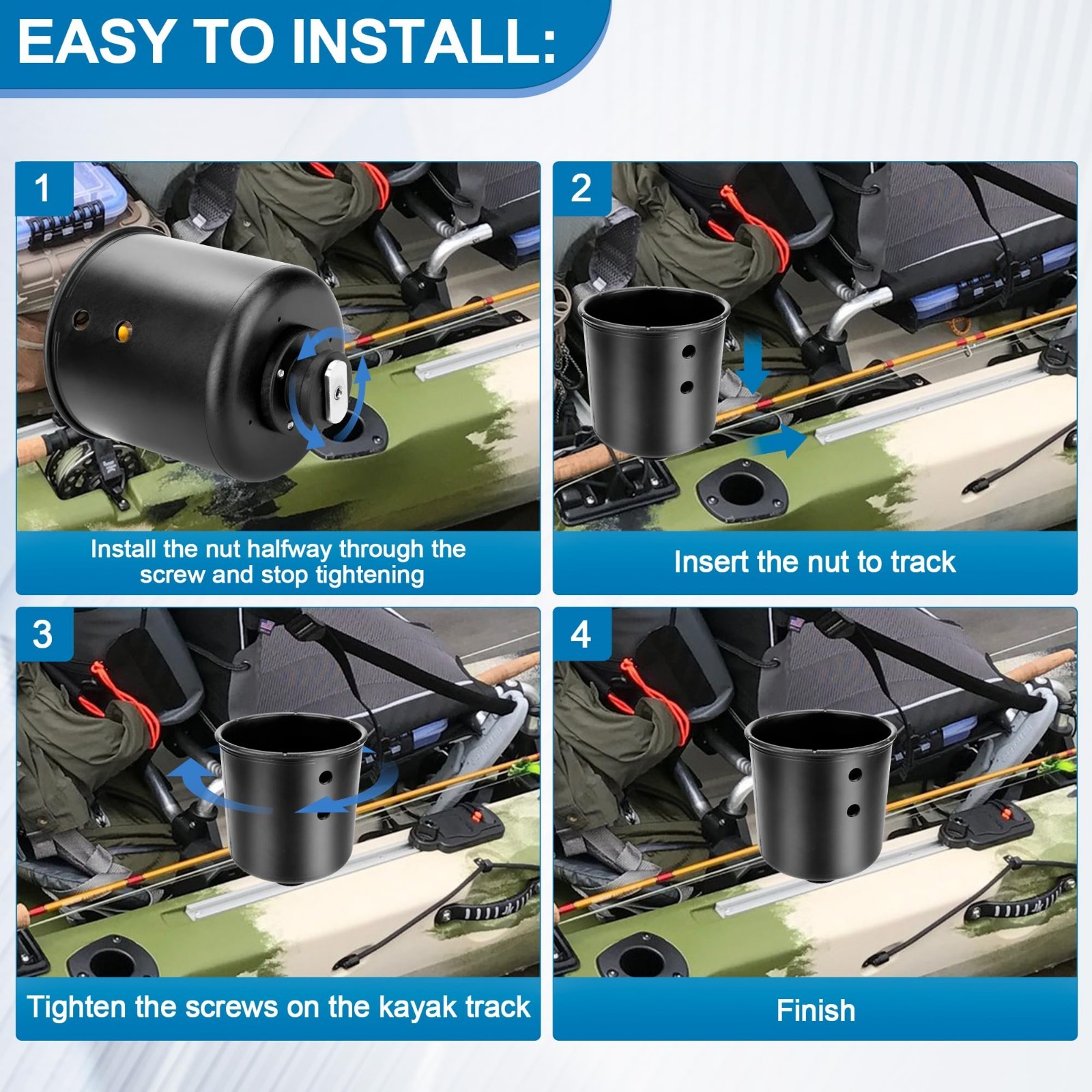 EASY TO INSTALL:

1

Install the nut halfway through the screw and stop tightening

2

Insert the nut to track

3

Tighten the screws on the kayak track

4

Finish