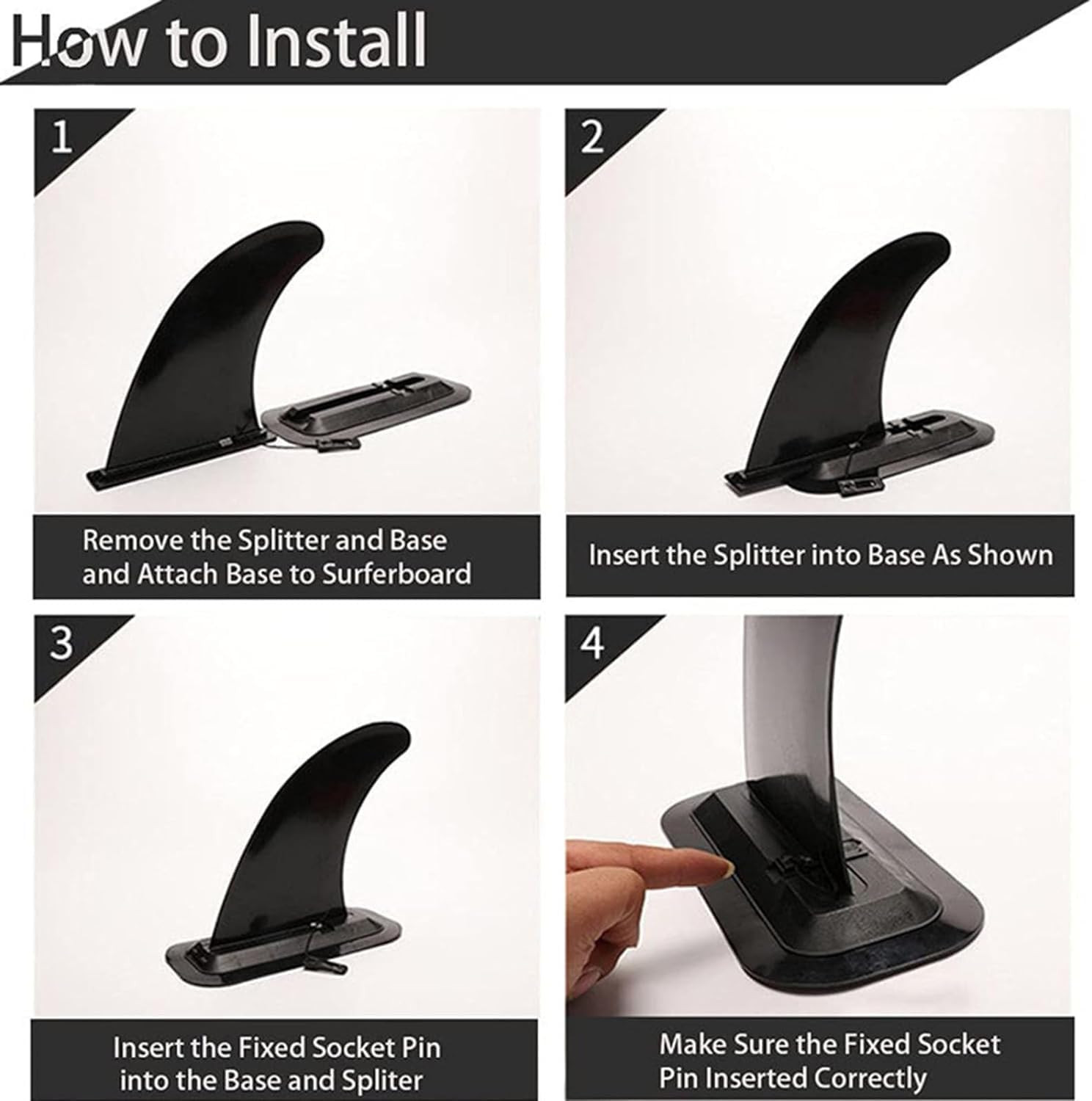 How to Install

1

Remove the Splitter and Base and Attach Base to Surferboard

2

Insert the Splitter into Base As Shown

3

Insert the Fixed Socket Pin into the Base and Spliter

4

Make Sure the Fixed Socket Pin Inserted Correctly