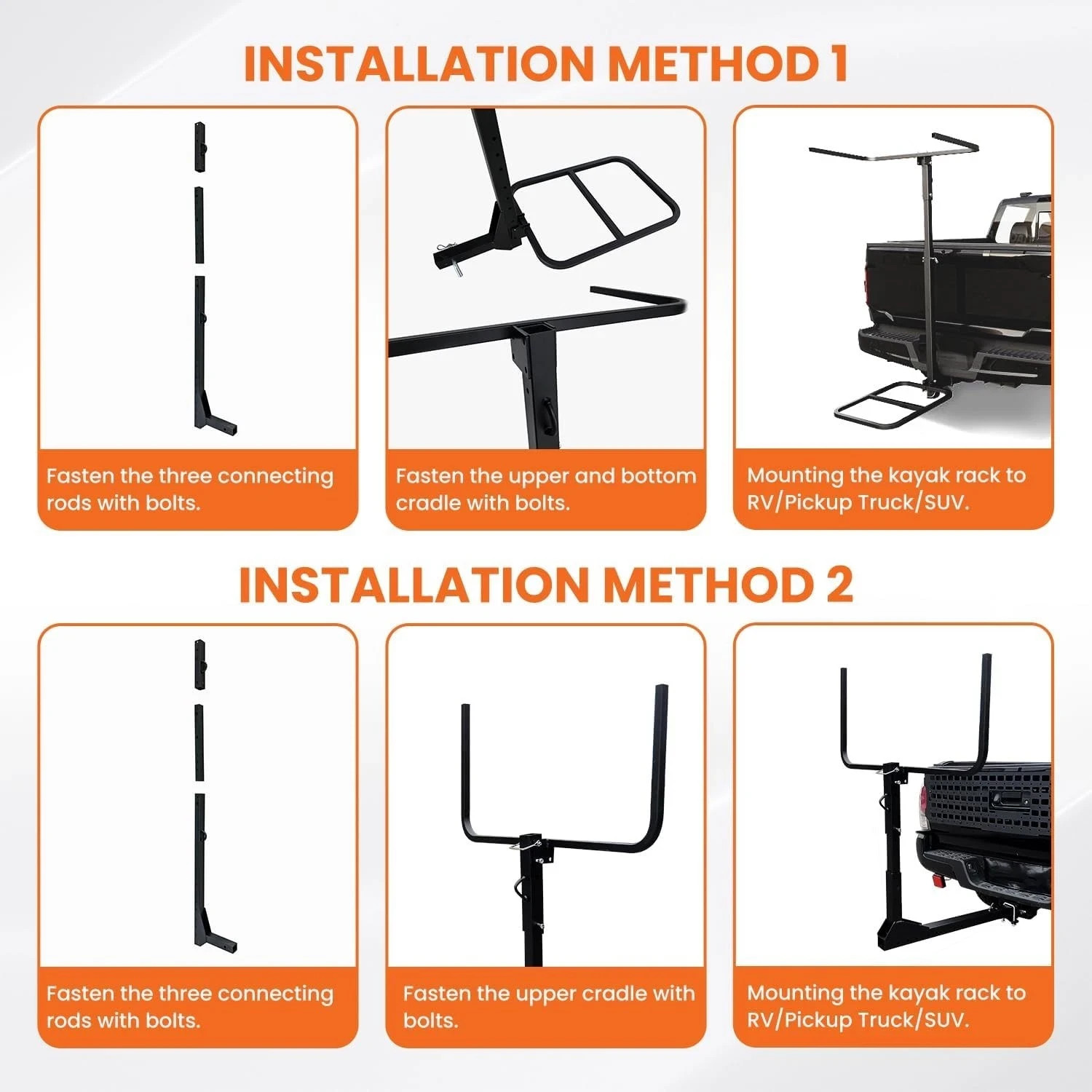 INSTALLATION METHOD 1

Fasten the three connecting rods with bolts.

Fasten the upper and bottom cradle with bolts.

Mounting the kayak rack to RV/Pickup Truck/SUV.

INSTALLATION METHOD 2

Fasten the three connecting rods with bolts.

Fasten the upper cradle with bolts.

Mounting the kayak rack to RV/Pickup Truck/SUV.