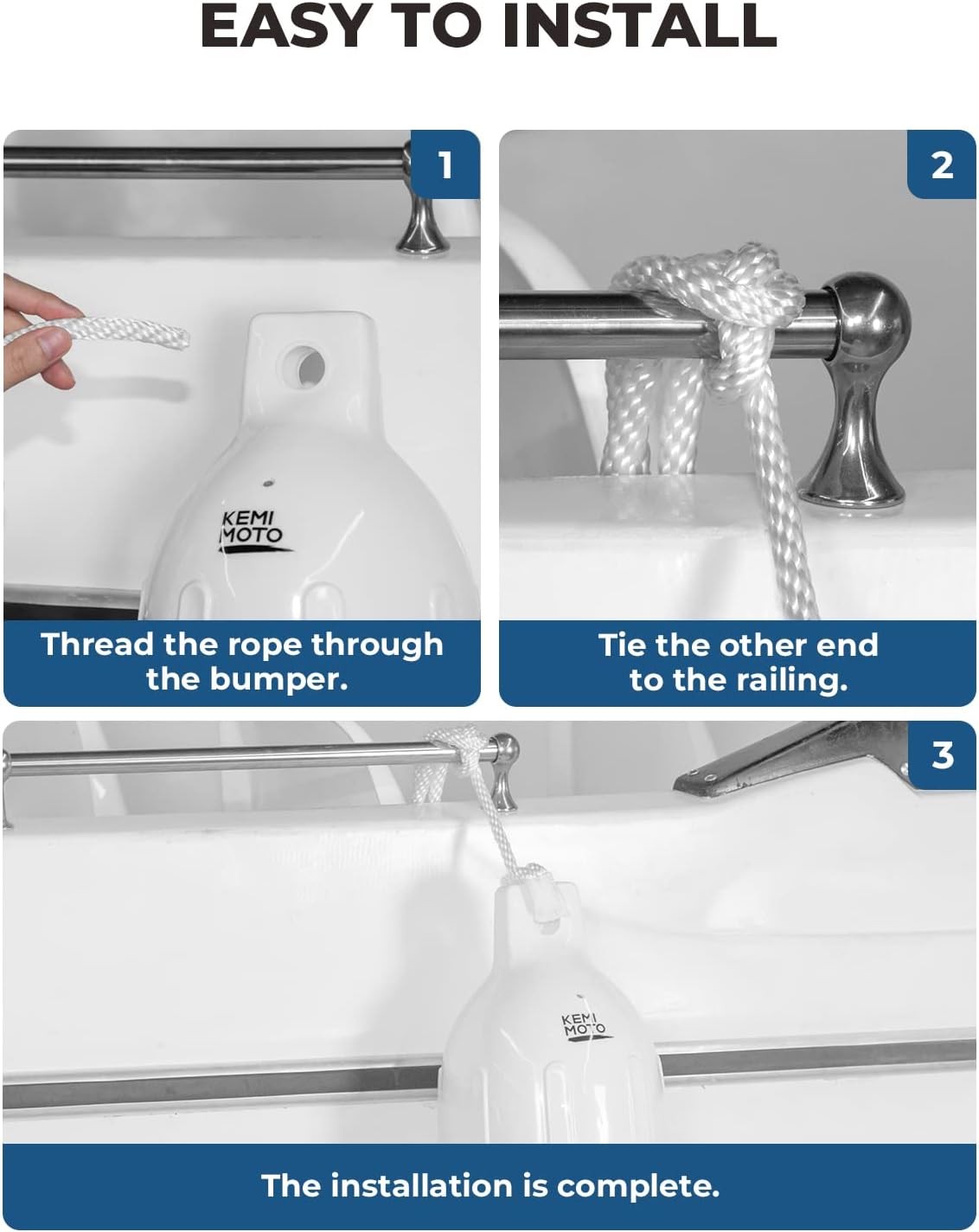 EASY TO INSTALL

1

KEMI MOTO

Thread the rope through the bumper.

2

Tie the other end to the railing.

3

KEMI MOTO

The installation is complete.