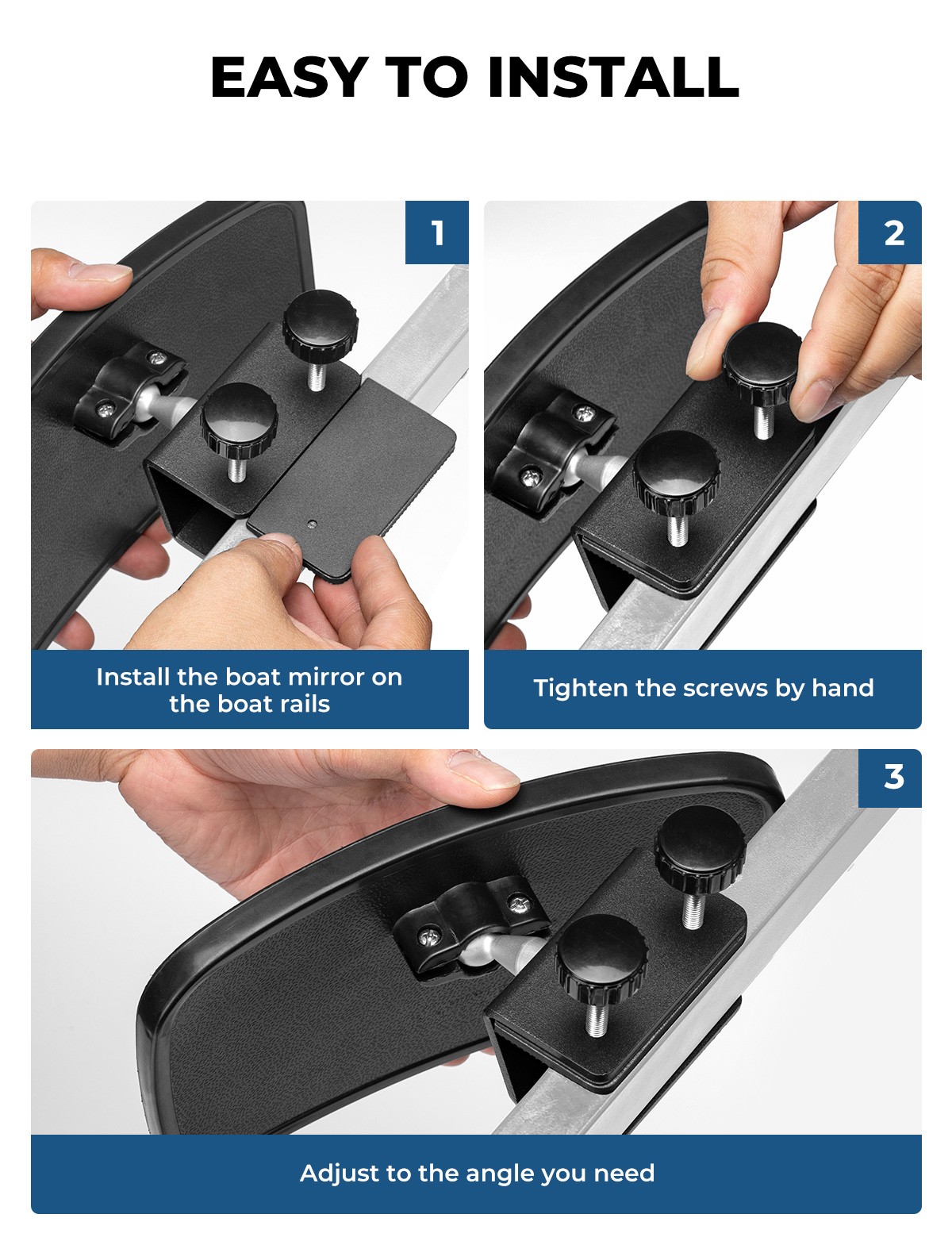 EASY TO INSTALL

1

Install the boat mirror on the boat rails

2

Tighten the screws by hand

3

Adjust to the angle you need