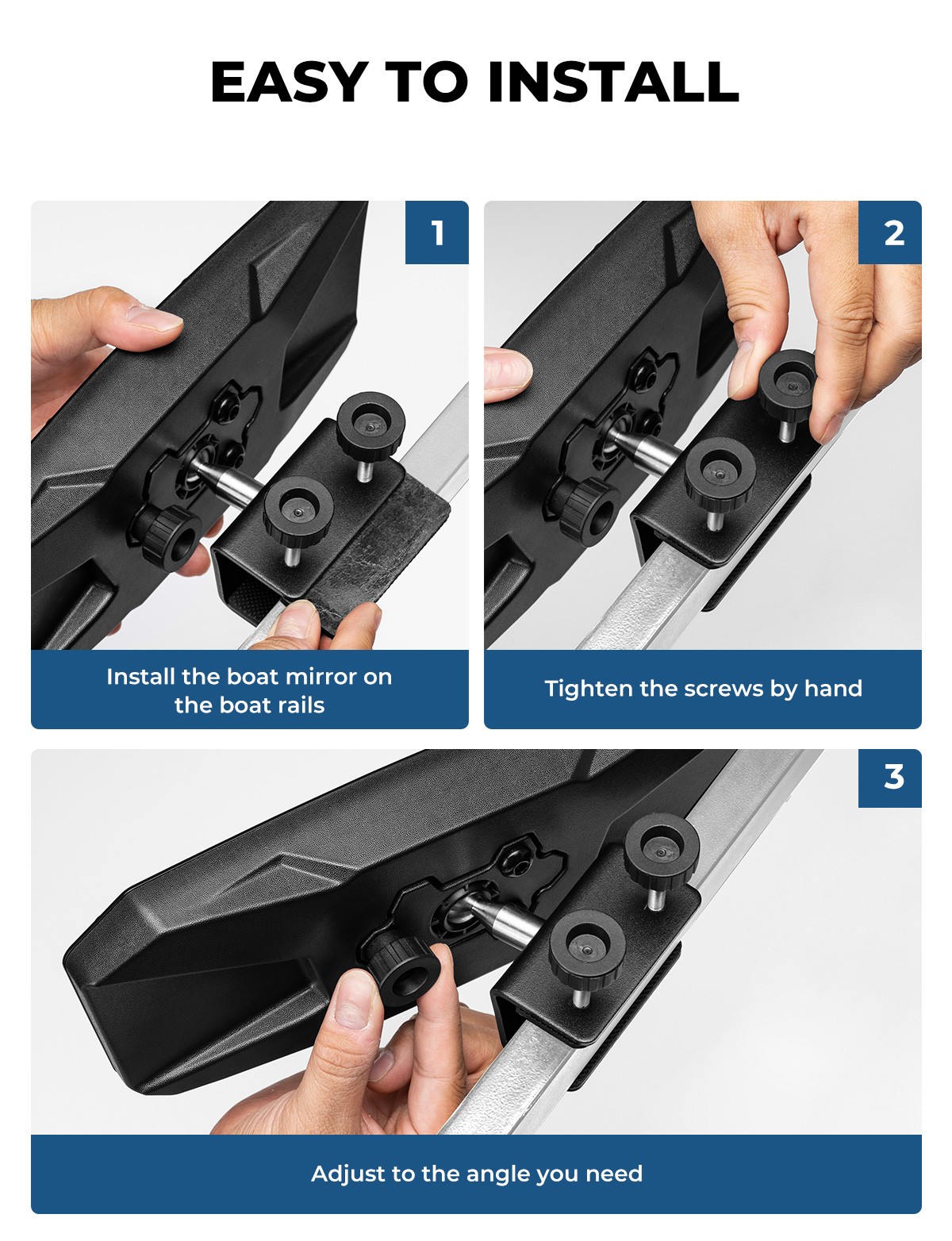 EASY TO INSTALL

1

Install the boat mirror on the boat rails

2

Tighten the screws by hand

3

Adjust to the angle you need