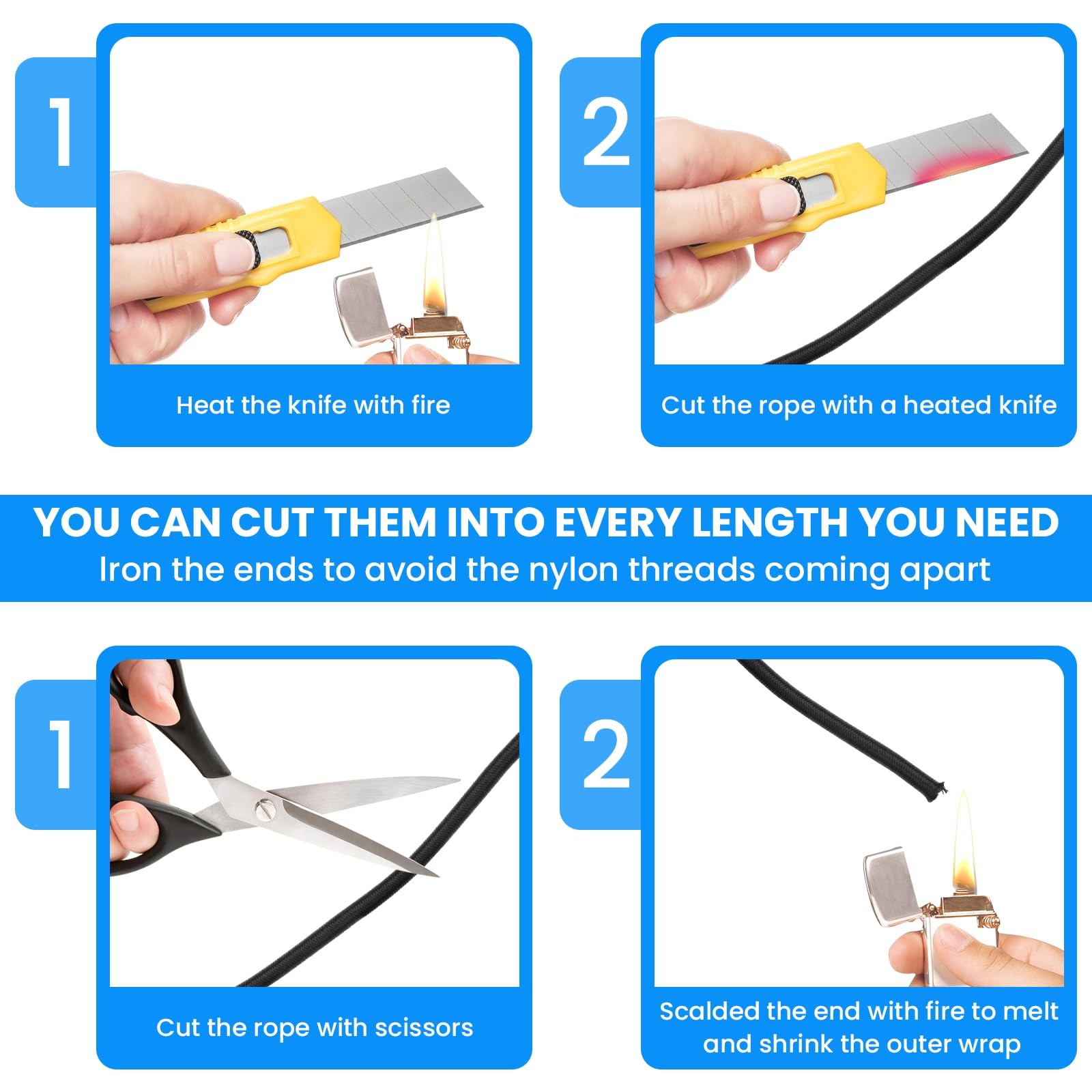 1

Heat the knife with fire

2

Cut the rope with a heated knife

YOU CAN CUT THEM INTO EVERY LENGTH YOU NEED
Iron the ends to avoid the nylon threads coming apart

1

Cut the rope with scissors

2

Scalded the end with fire to melt and shrink the outer wrap