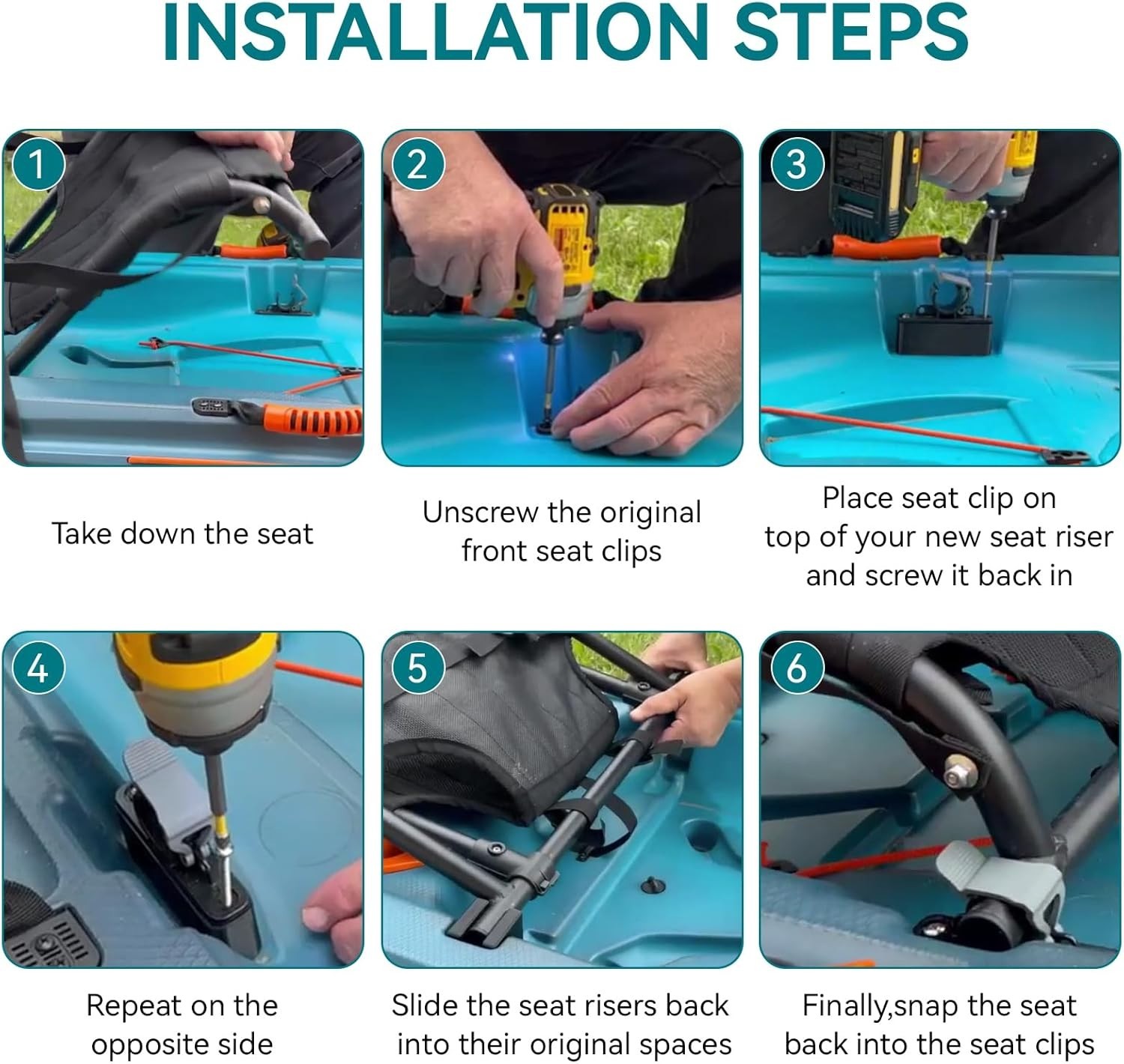 INSTALLATION STEPS

1

Take down the seat

2

Unscrew the original front seat clips

3

Place seat clip on top of your new seat riser and screw it back in

4

Repeat on the opposite side

5

Slide the seat risers back into their original spaces

6

Finally,snap the seat back into the seat clips