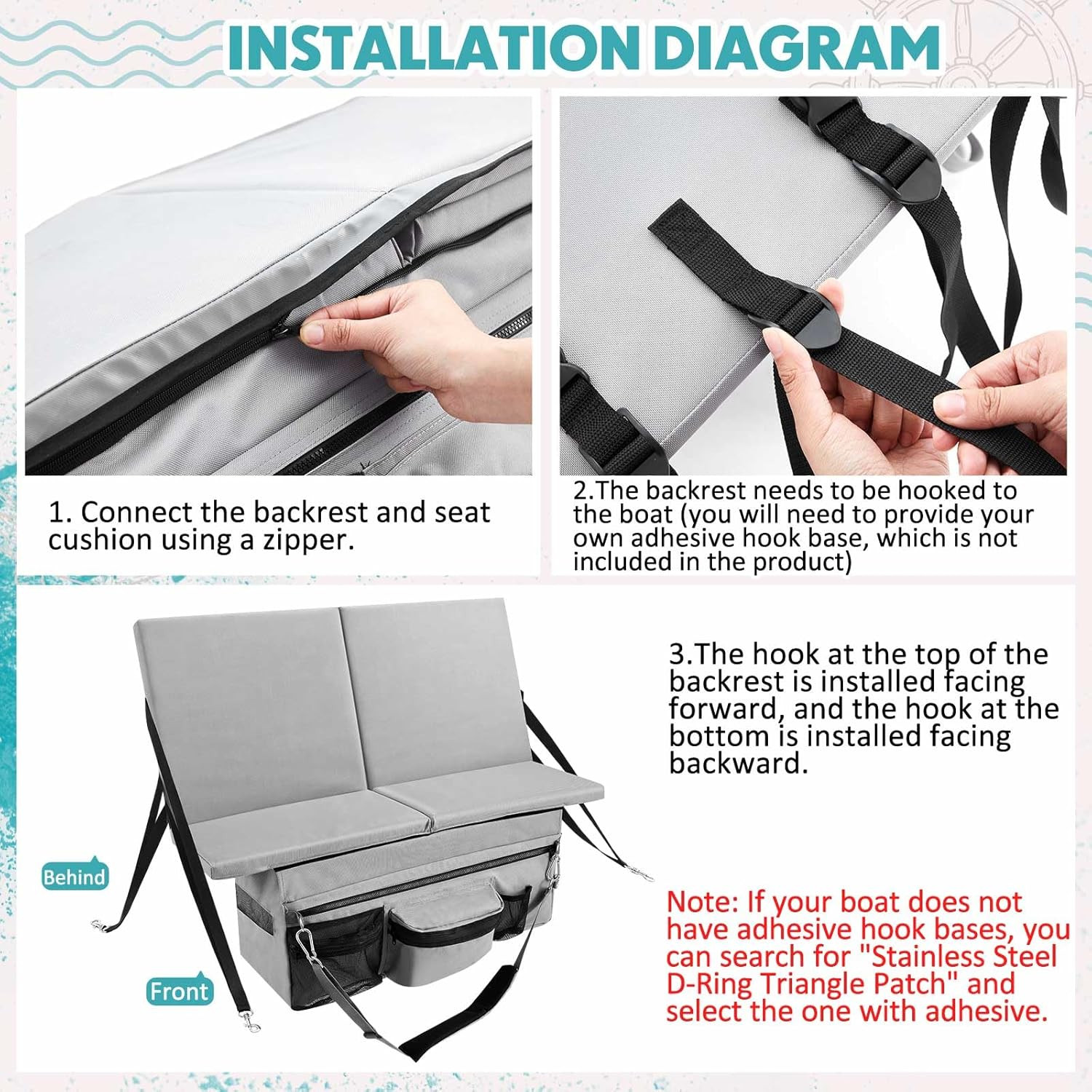 INSTALLATION DIAGRAM

1. Connect the backrest and seat cushion using a zipper.

2.The backrest needs to be hooked to the boat (you will need to provide your own adhesive hook base, which is not included in the product)

Behind

Front

3.The hook at the top of the backrest is installed facing forward, and the hook at the bottom is installed facing backward.

Note: If your boat does not have adhesive hook bases, you can search for "Stainless Steel D-Ring Triangle Patch" and select the one with adhesive.