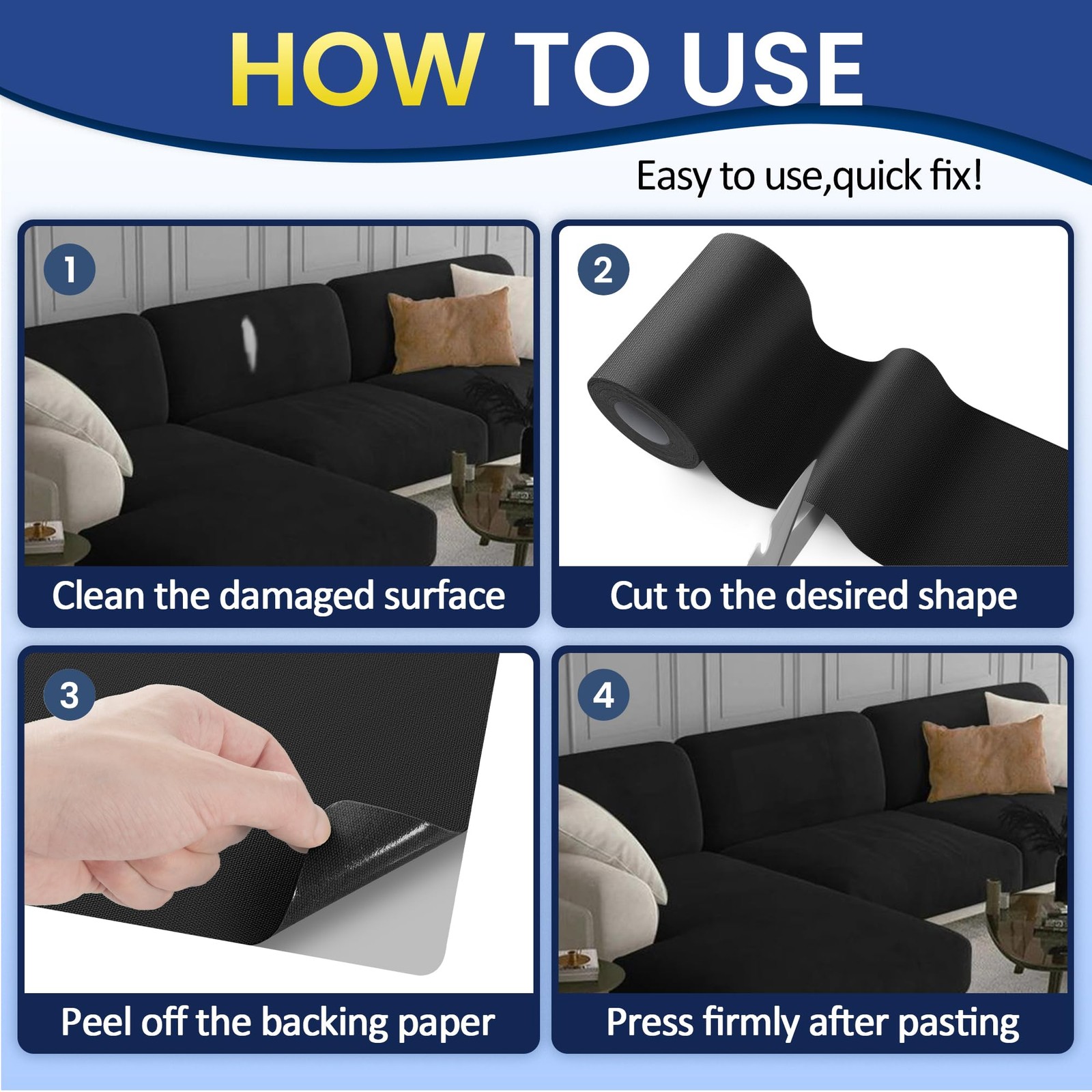 HOW TO USE

Easy to use,quick fix!

1

Clean the damaged surface

2

Cut to the desired shape

3

Peel off the backing paper

4

Press firmly after pasting