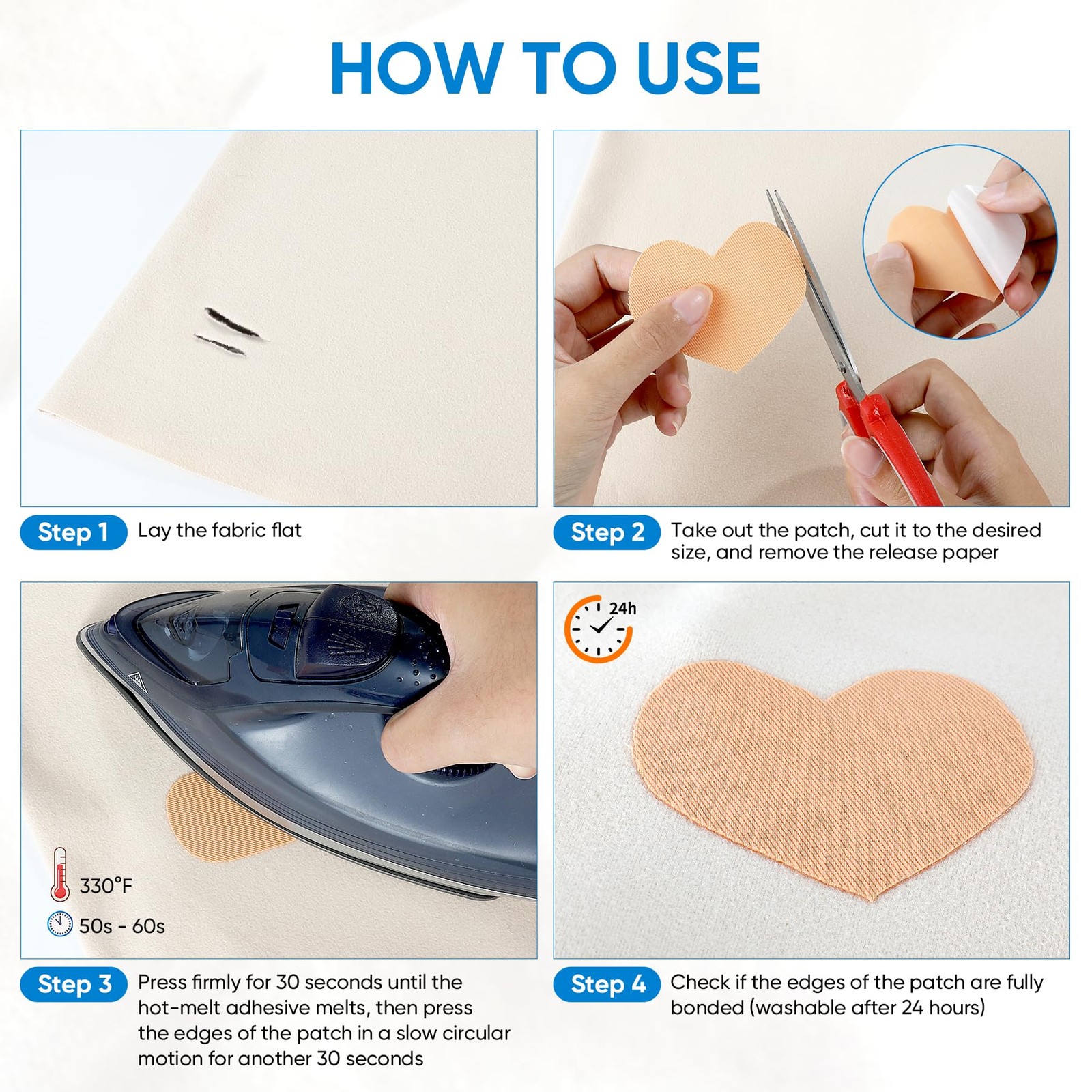 HOW TO USE

Step 1 Lay the fabric flat

Step 2 Take out the patch, cut it to the desired size, and remove the release paper

330°F

50s - 60s

Step 3 Press firmly for 30 seconds until the hot-melt adhesive melts, then press the edges of the patch in a slow circular motion for another 30 seconds

24h

Step 4 Check if the edges of the patch are fully bonded (washable after 24 hours)