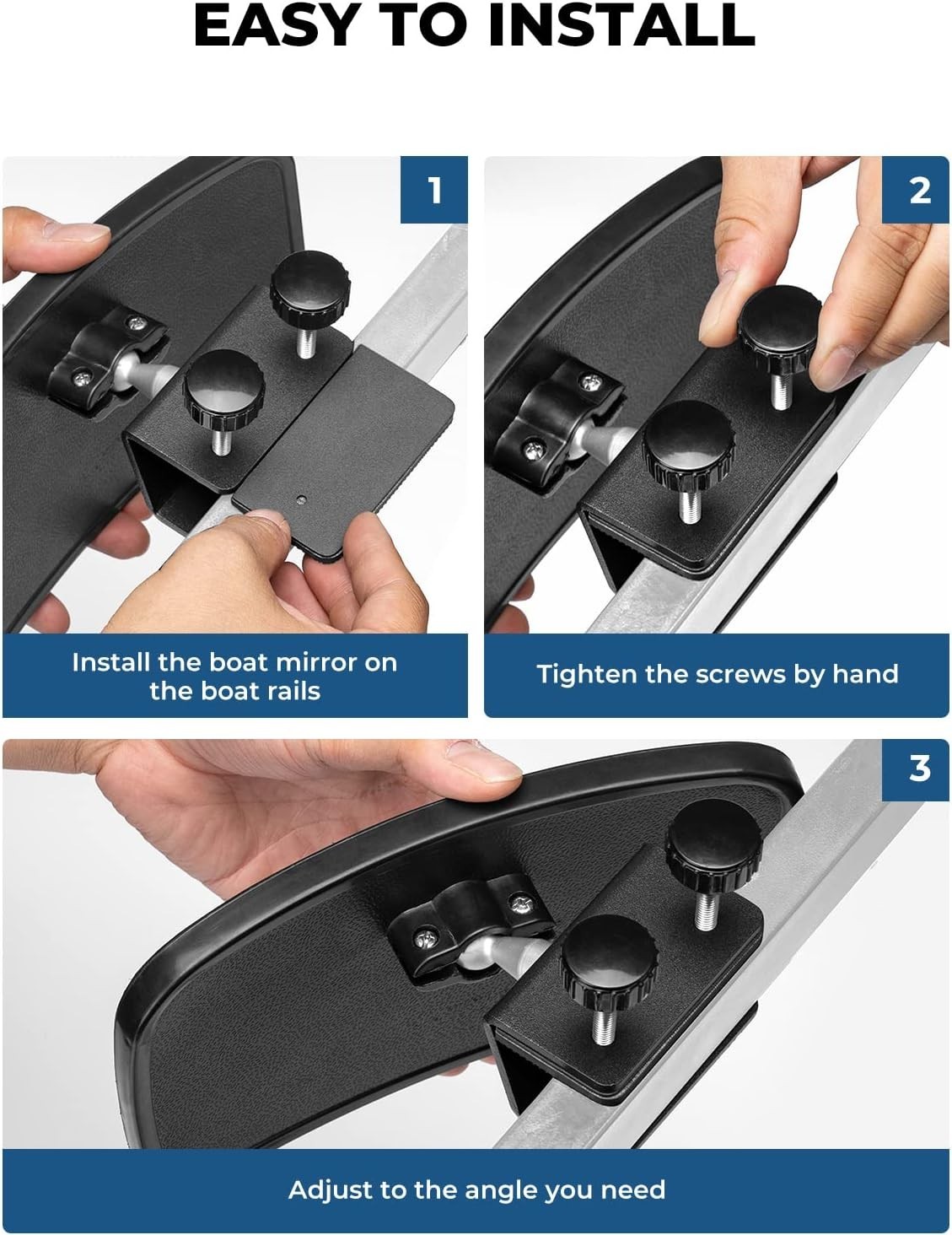 EASY TO INSTALL

1

Install the boat mirror on the boat rails

2

Tighten the screws by hand

3

Adjust to the angle you need