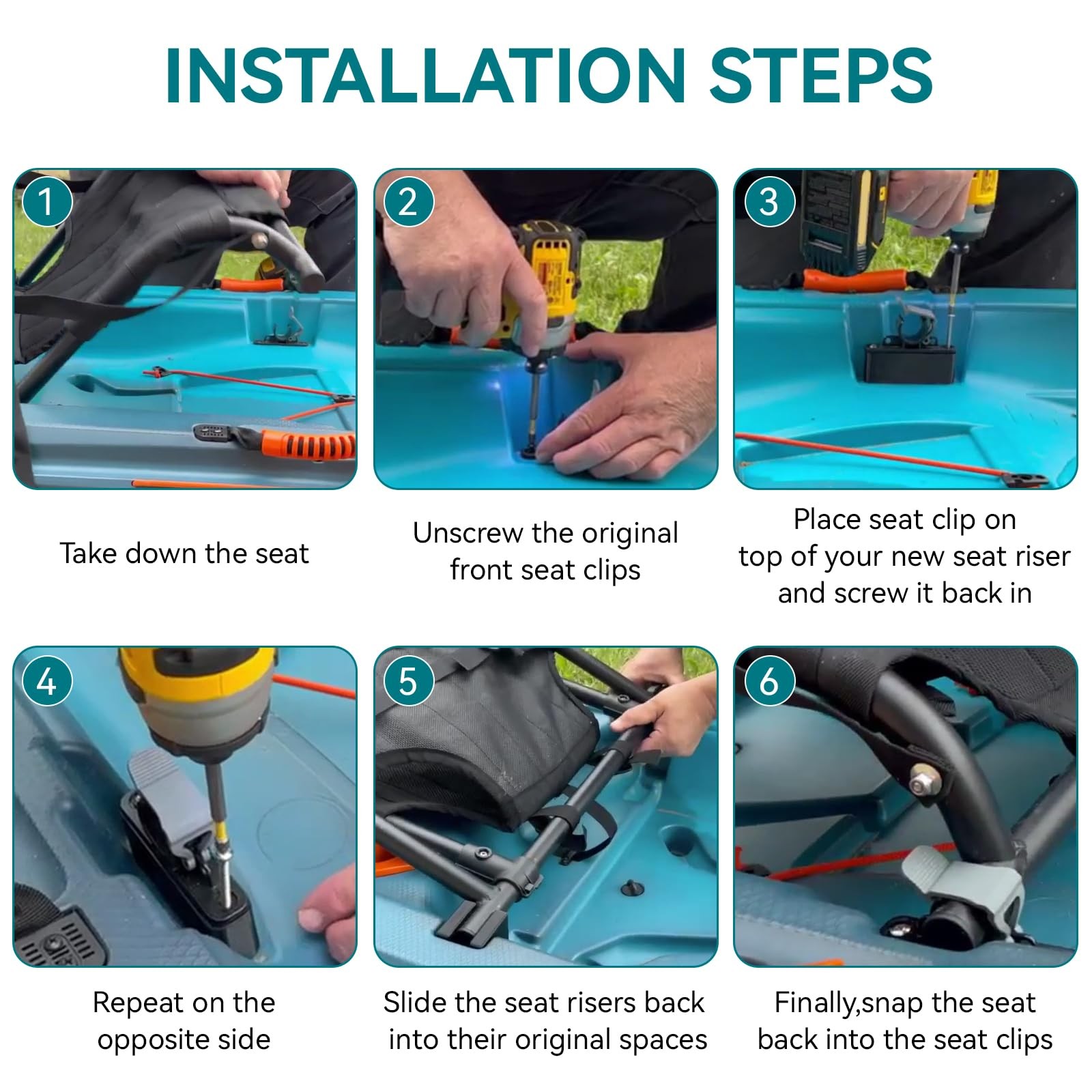 INSTALLATION STEPS

1

Take down the seat

2

Unscrew the original front seat clips

3

Place seat clip on top of your new seat riser and screw it back in

4

Repeat on the opposite side

5

Slide the seat risers back into their original spaces

6

Finally,snap the seat back into the seat clips