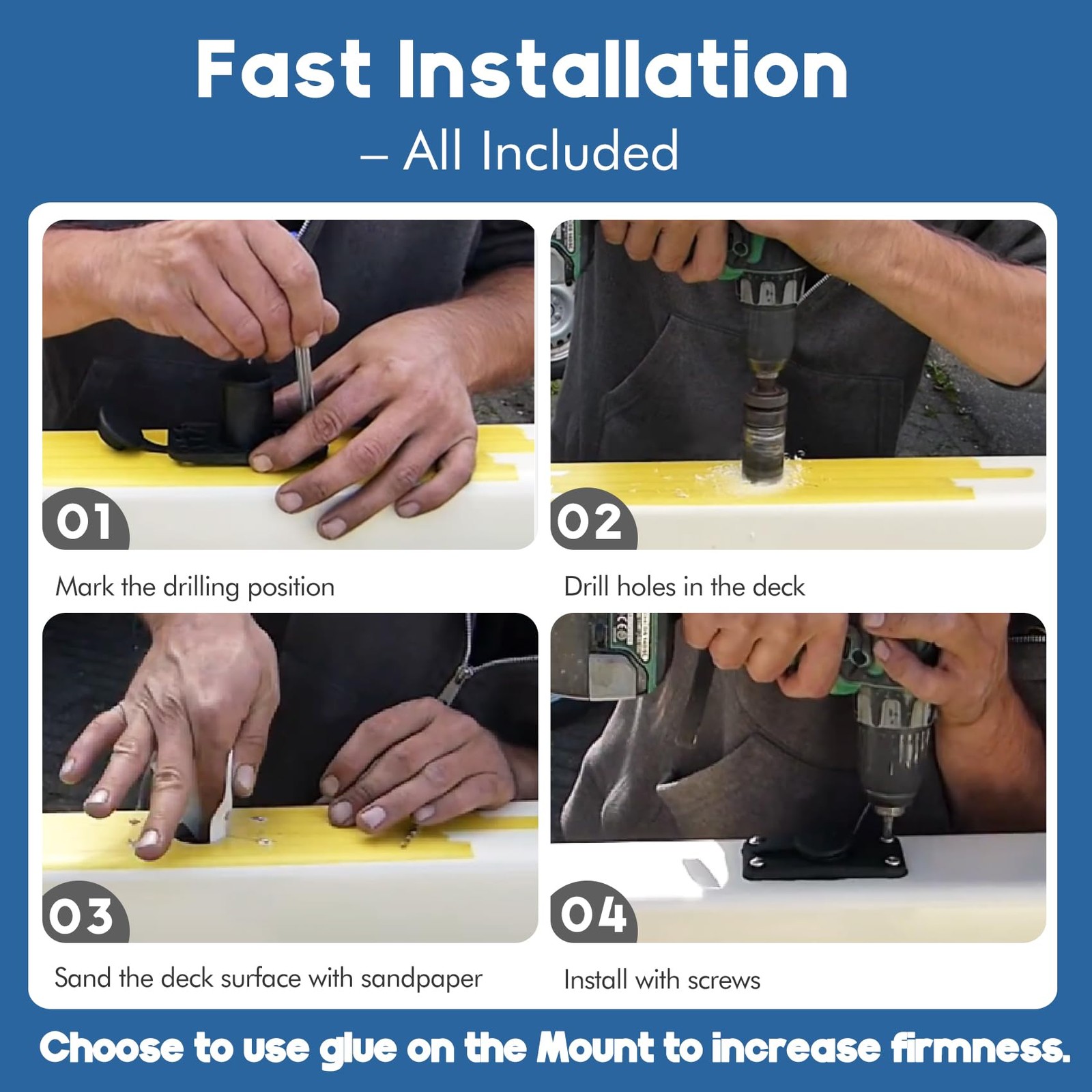 Fast Installation
– All Included

01
Mark the drilling position

02
Drill holes in the deck

03
Sand the deck surface with sandpaper

04
Install with screws

Choose to use glue on the Mount to increase firmness.