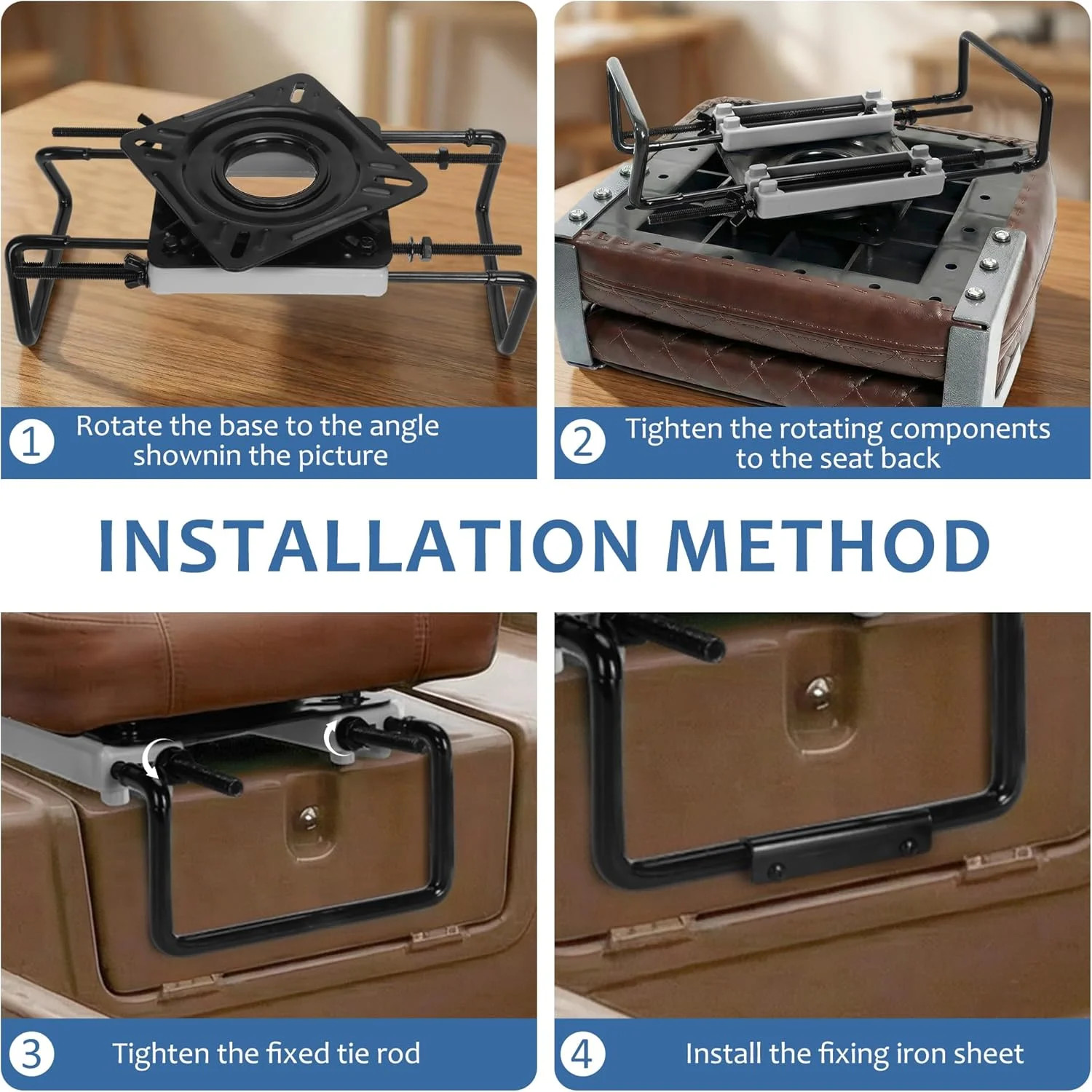 1 Rotate the base to the angle shownin the picture

2 Tighten the rotating components to the seat back

INSTALLATION METHOD

3 Tighten the fixed tie rod

4 Install the fixing iron sheet