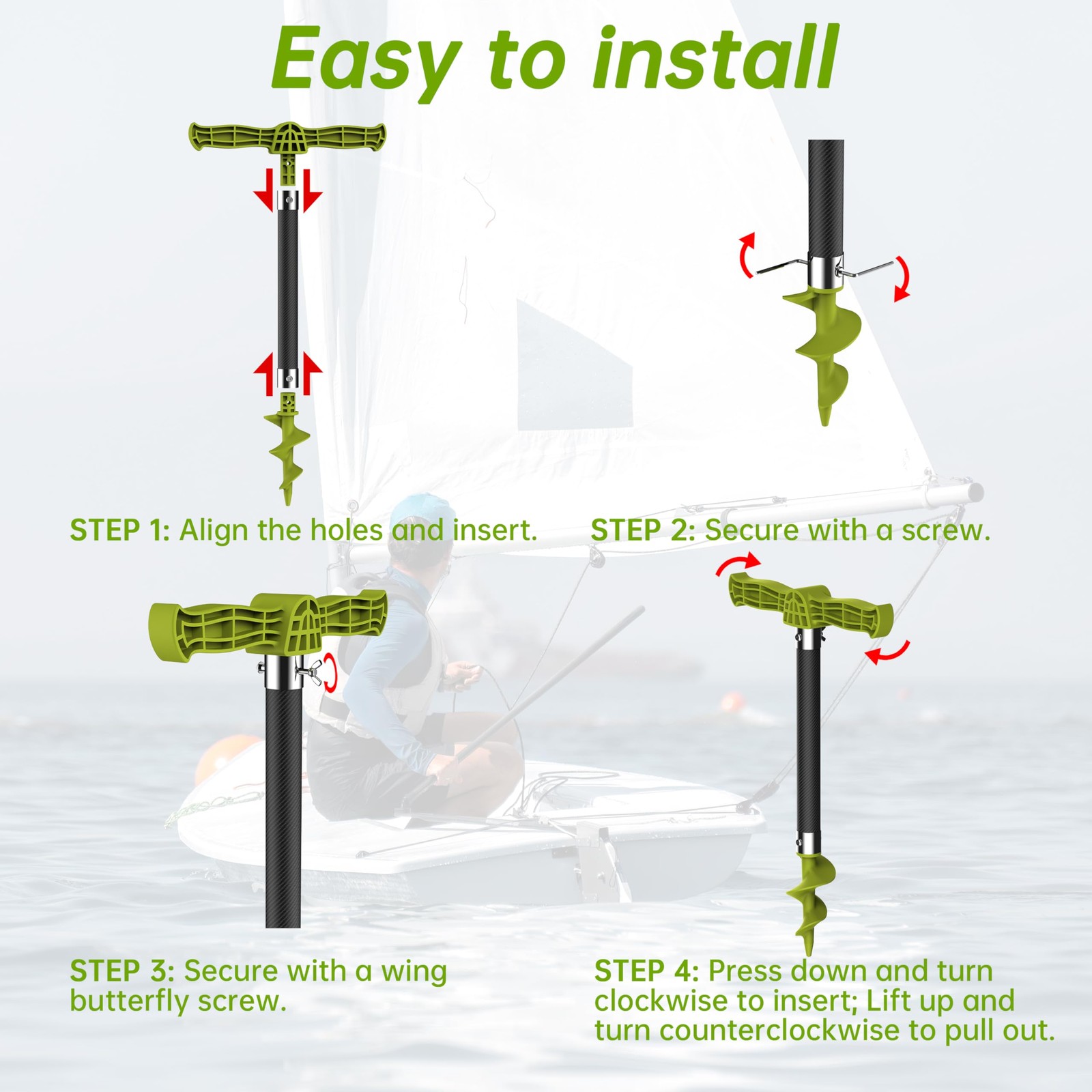 Easy to install

STEP 1: Align the holes and insert.

STEP 2: Secure with a screw.

STEP 3: Secure with a wing butterfly screw.

STEP 4: Press down and turn clockwise to insert; Lift up and turn counterclockwise to pull out.