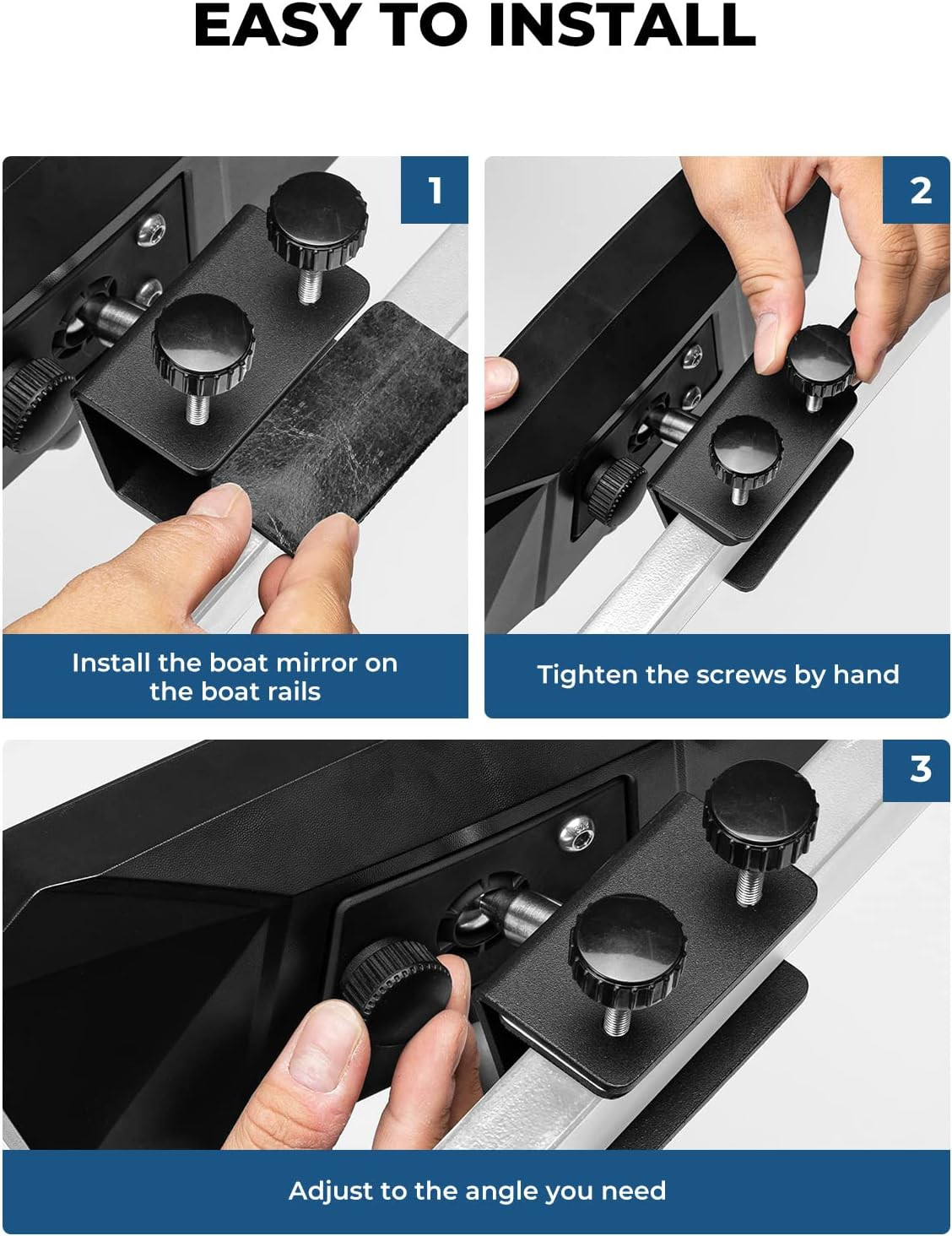 EASY TO INSTALL

1

Install the boat mirror on the boat rails

2

Tighten the screws by hand

3

Adjust to the angle you need