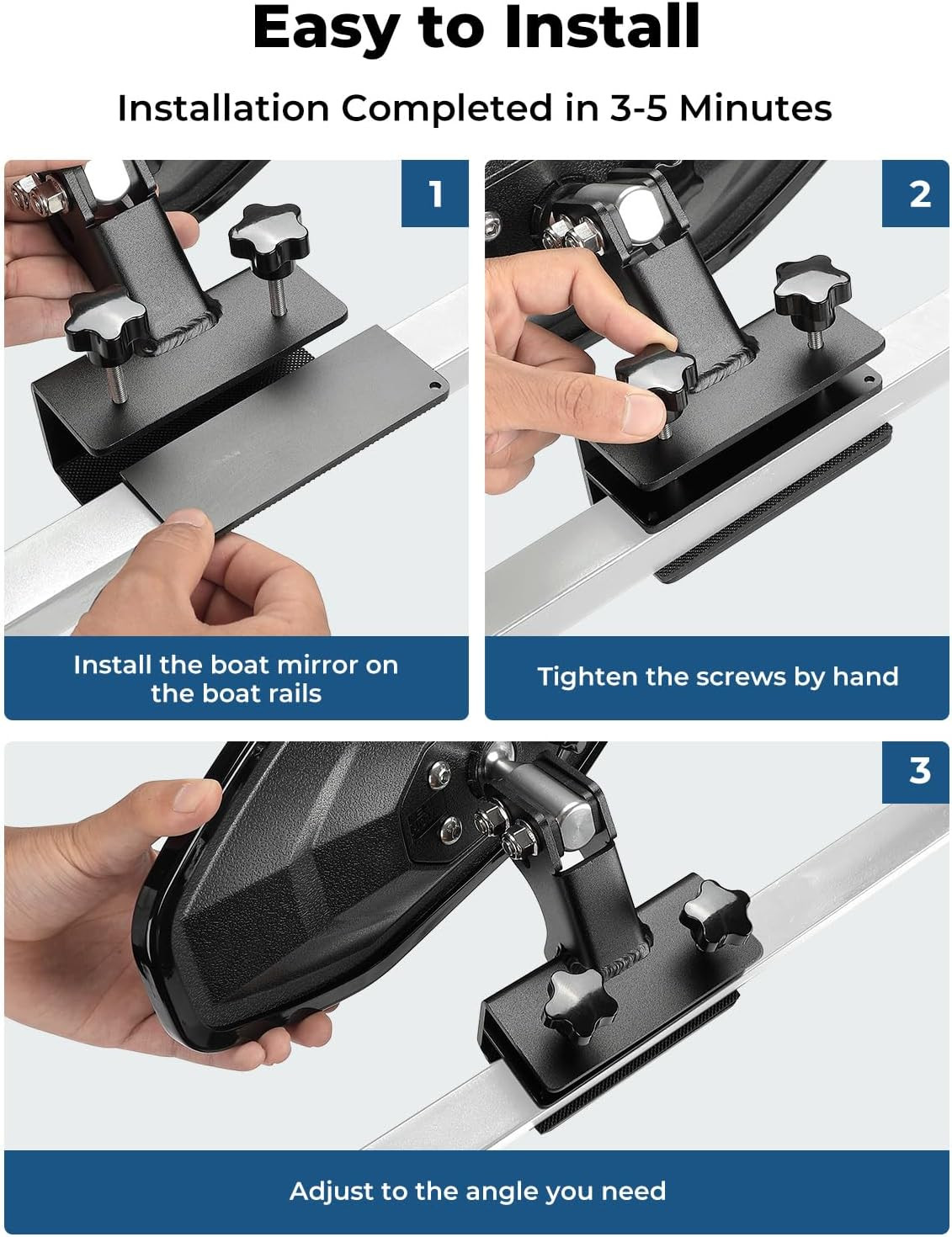 Easy to Install

Installation Completed in 3-5 Minutes

1

Install the boat mirror on the boat rails

2

Tighten the screws by hand

3

Adjust to the angle you need